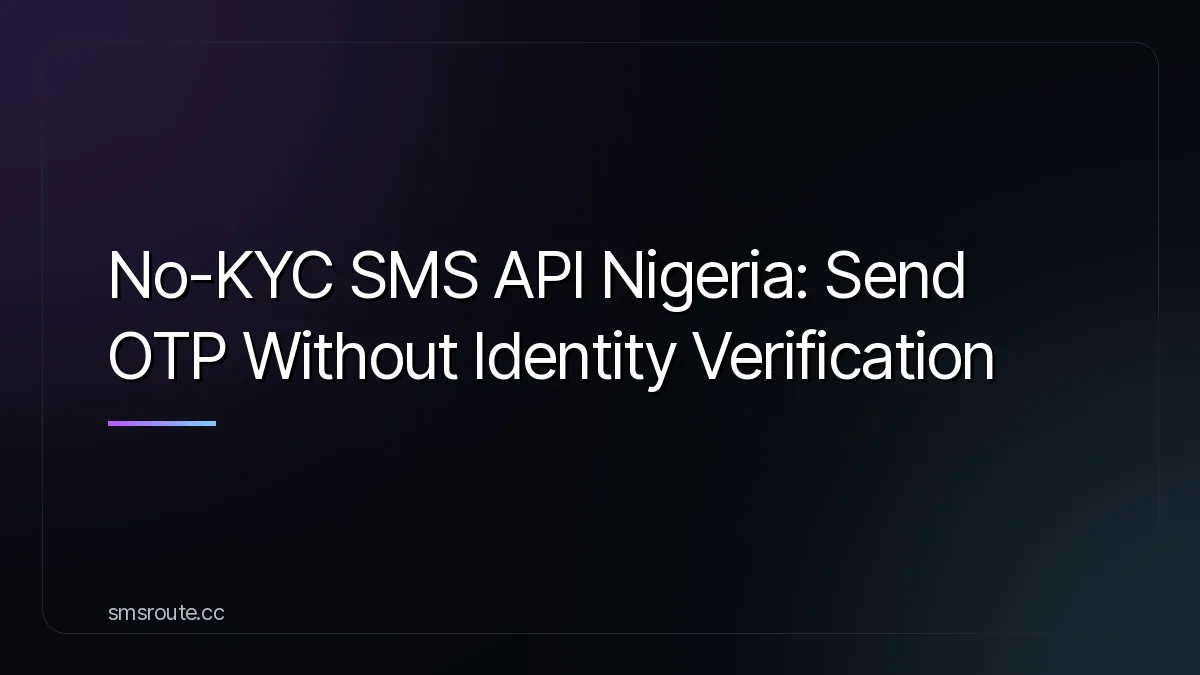 No-KYC SMS API Nigeria: Send OTP Without Identity Verification

smsroute.cc