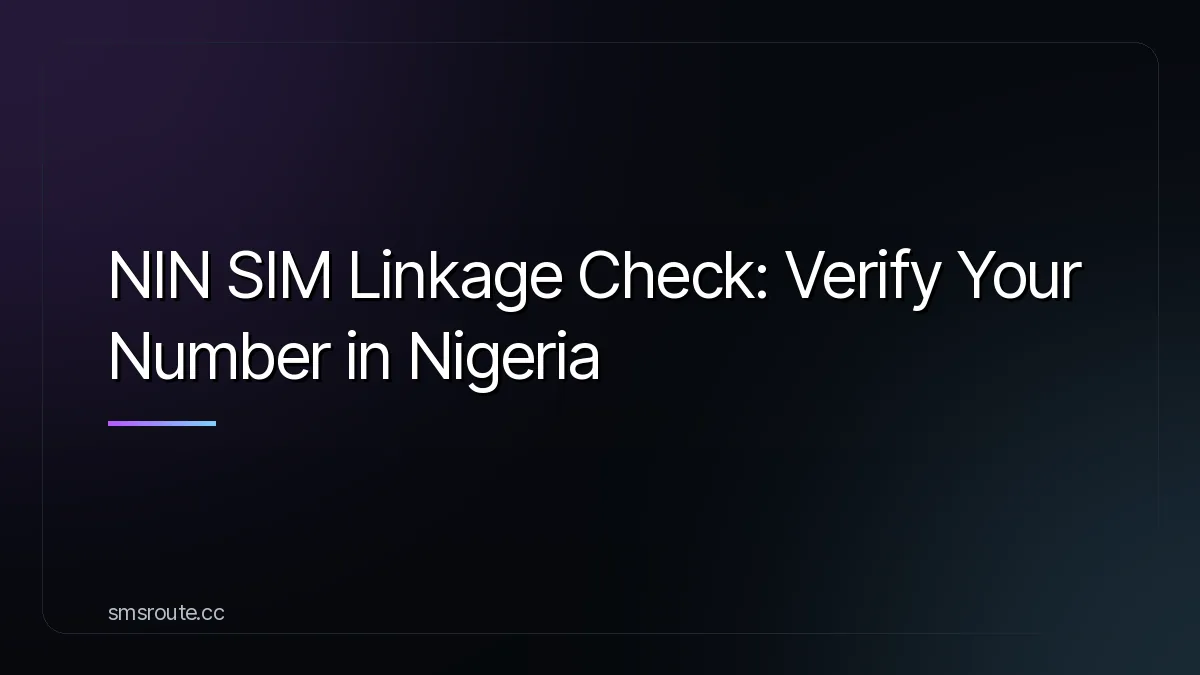 NIN SIM Linkage Check: Verify Your Number in Nigeria

smsroute.cc